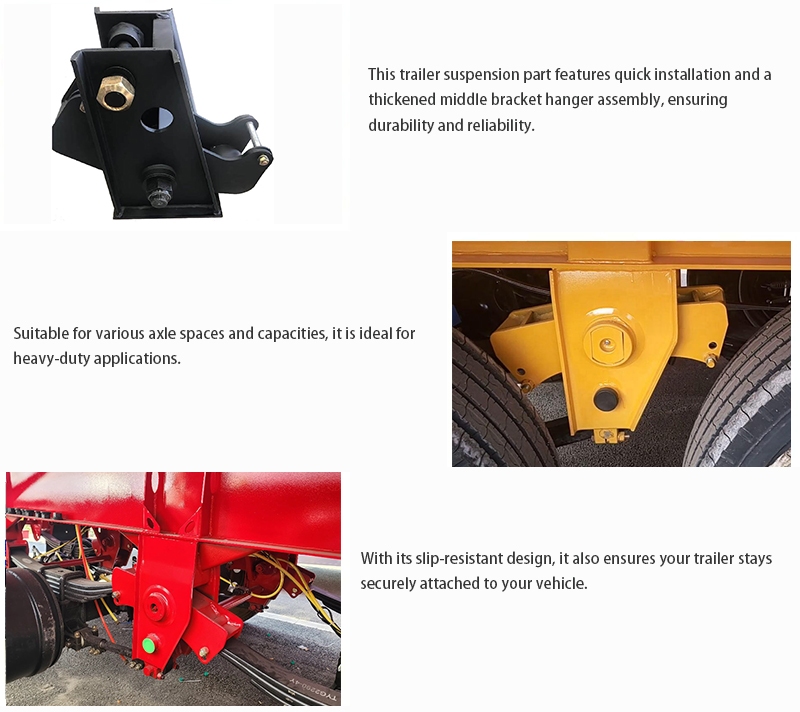 This trailer suspension part features quick installation and a thickened middle bracket hanger assembly, ensuring durability and reliability.

Suitable for various axle spaces and capacities, it is ideal for heavy-duty applications.

With its slip-resistant design, it also ensures your trailer stays securely attached to your vehicle.