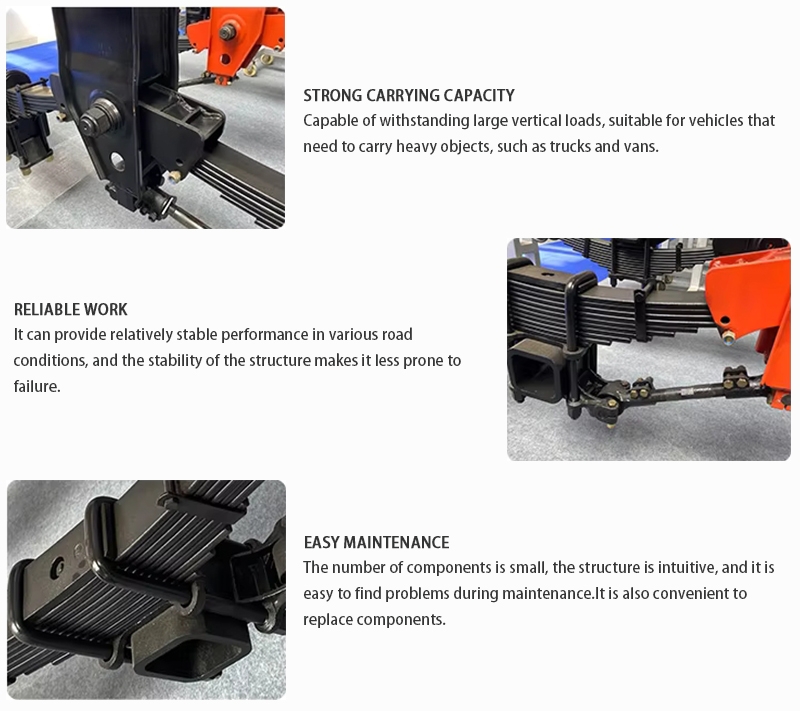 STRONG CARRYING CAPACITY
Capable of withstanding large vertical loads, suitable for vehicles that need to carry heavy objects, such as trucks and vans.

RELIABLE WORK
It can provide relatively stable performance in various road conditions, and the stability of the structure makes it less prone to failure.

EASY MAINTENANCE
The number of components is small, the structure is intuitive, and it is easy to find problems during maintenance.It is also convenient to replace components.